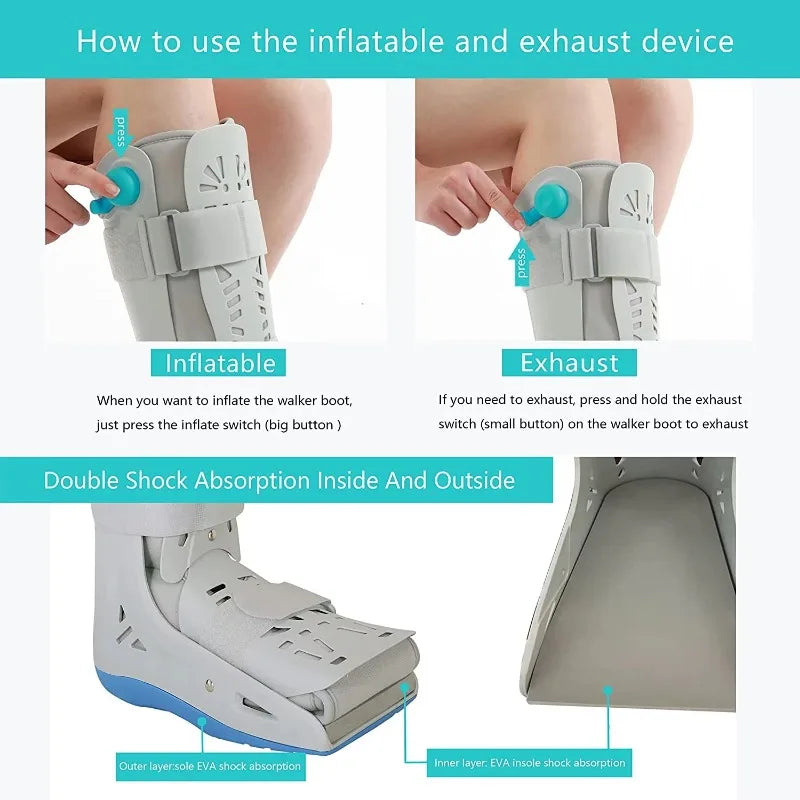 How to use the inflatable and exhaust device

press

press

Inflatable

When you want to inflate the walker boot, just press the inflate switch (big button )

Exhaust

If you need to exhaust, press and hold the exhaust switch (small button) on the walker boot to exhaust

Double Shock Absorption Inside And Outside

Outer layer:sole EVA shock absorption

Inner layer: EVA insole shock absorption