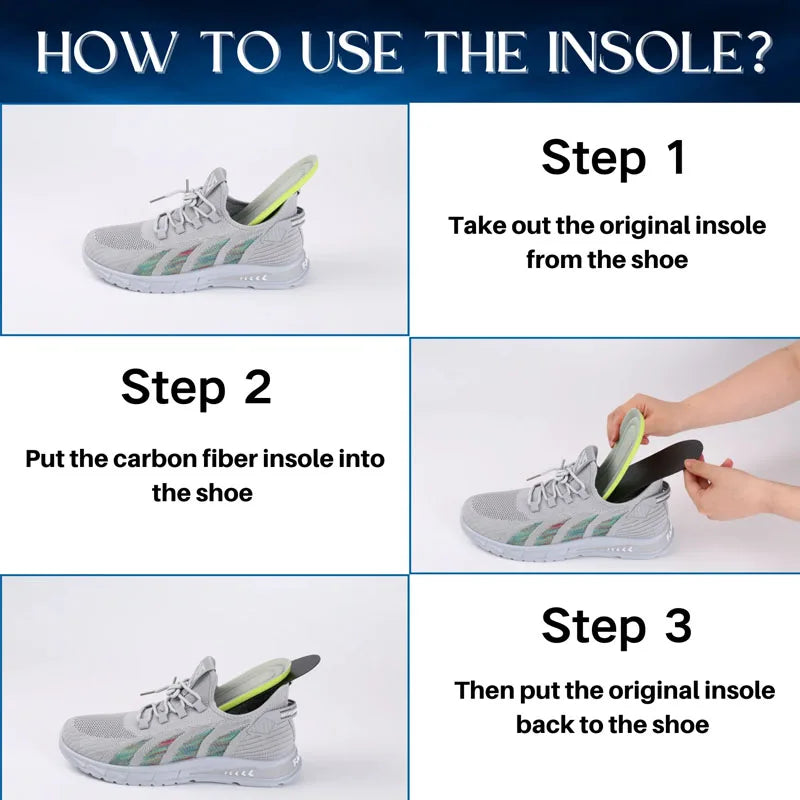 HOW TO USE THE INSOLE?

Step 1

Take out the original insole from the shoe

Step 2

Put the carbon fiber insole into the shoe

Step 3

Then put the original insole back to the shoe