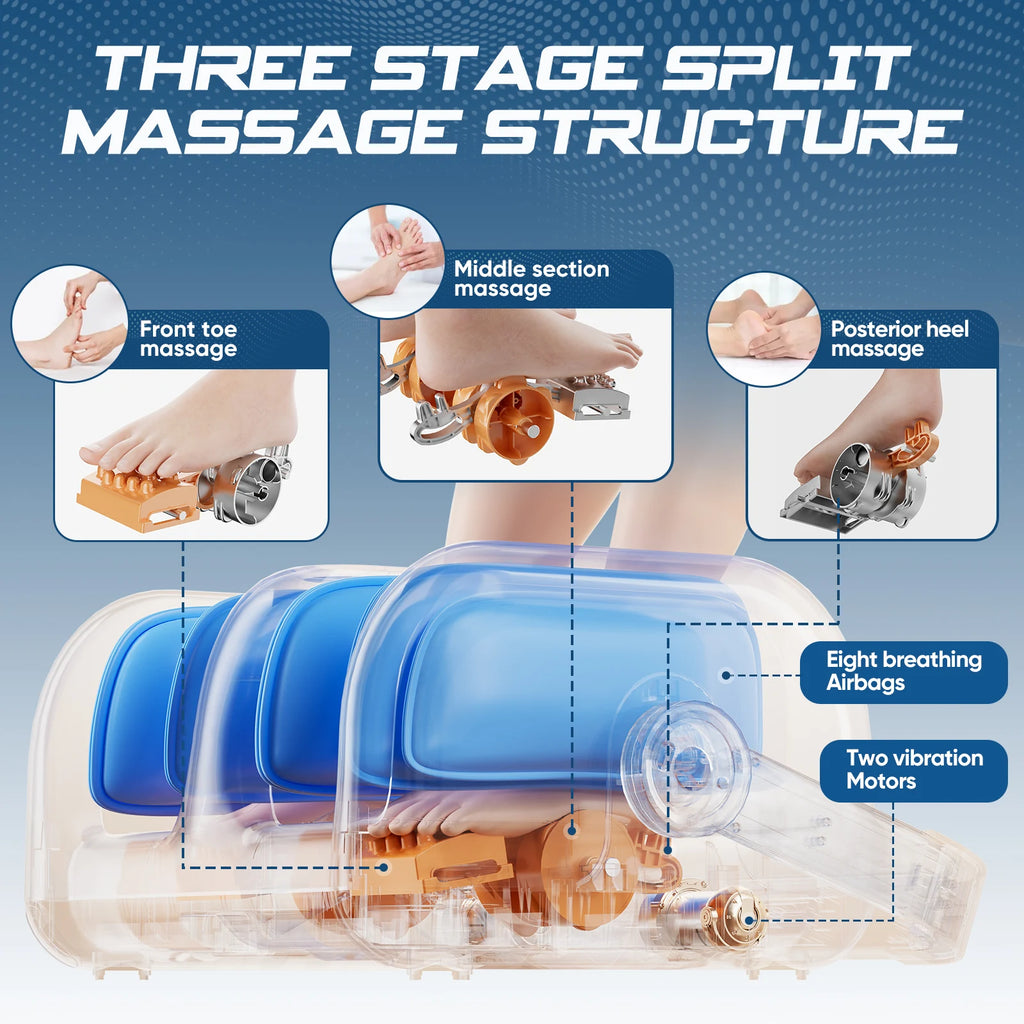 THREE STAGE SPLIT MASSAGE STRUCTURE

Front toe massage

Middle section massage

Posterior heel massage

Eight breathing Airbags

Two vibration Motors