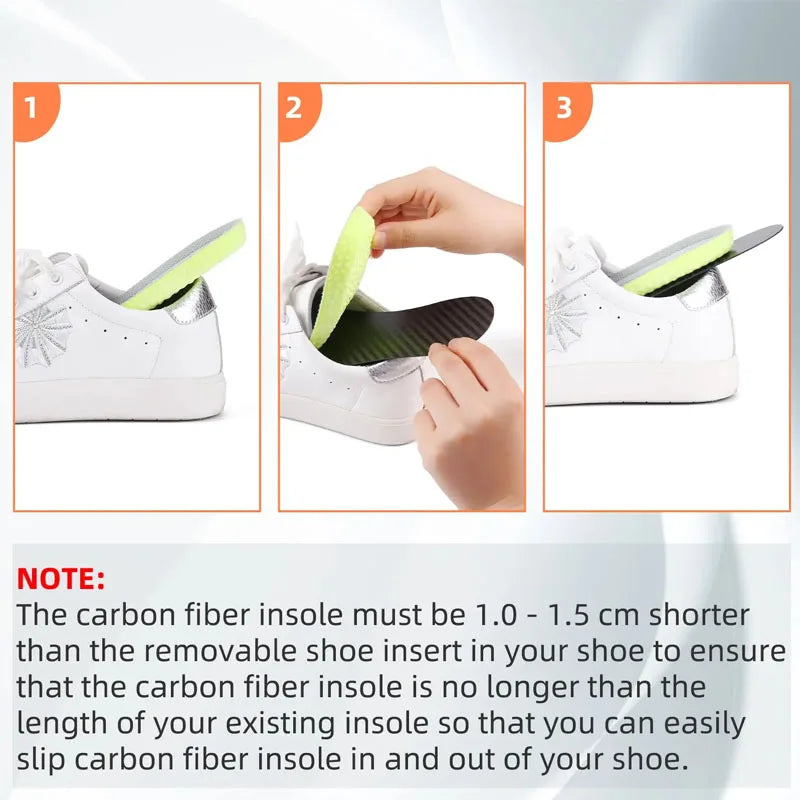 1

2

3

NOTE:
The carbon fiber insole must be 1.0 - 1.5 cm shorter than the removable shoe insert in your shoe to ensure that the carbon fiber insole is no longer than the length of your existing insole so that you can easily slip carbon fiber insole in and out of your shoe.