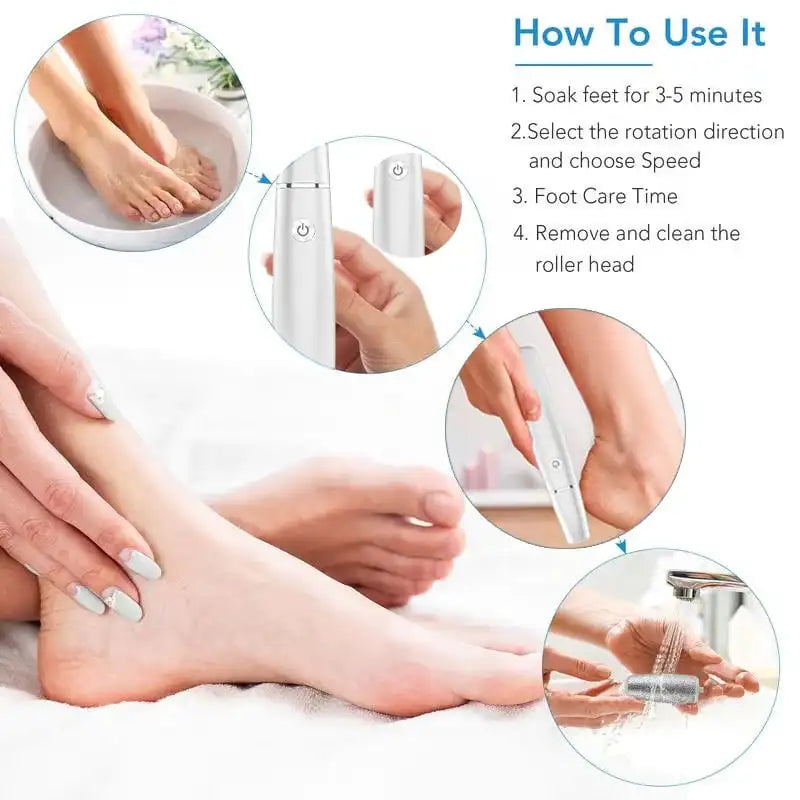 How To Use It

1. Soak feet for 3-5 minutes

2.Select the rotation direction and choose Speed

3. Foot Care Time

4. Remove and clean the roller head