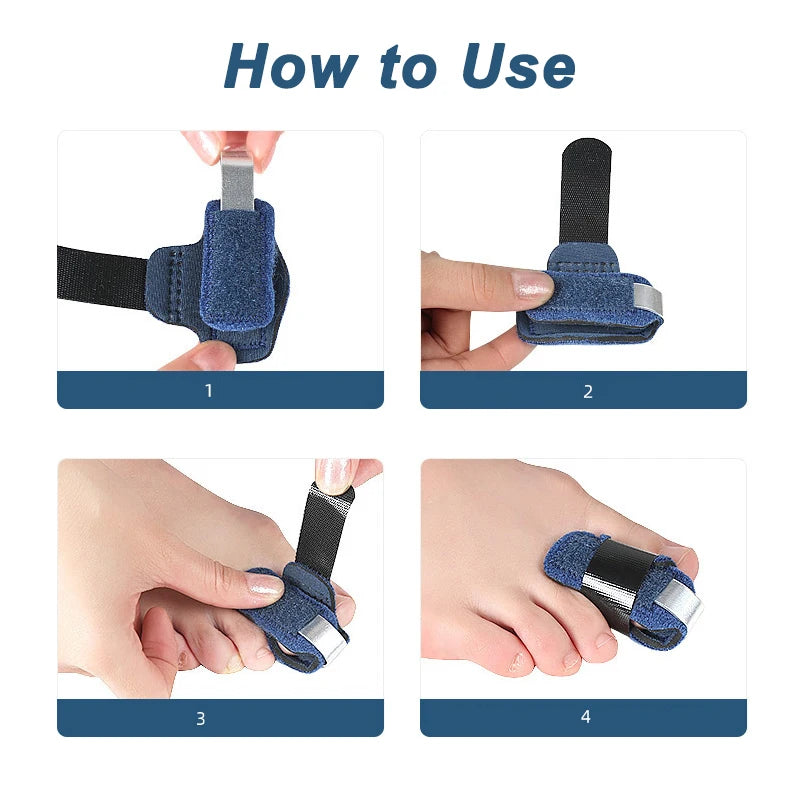 How to Use

1

2

3

4